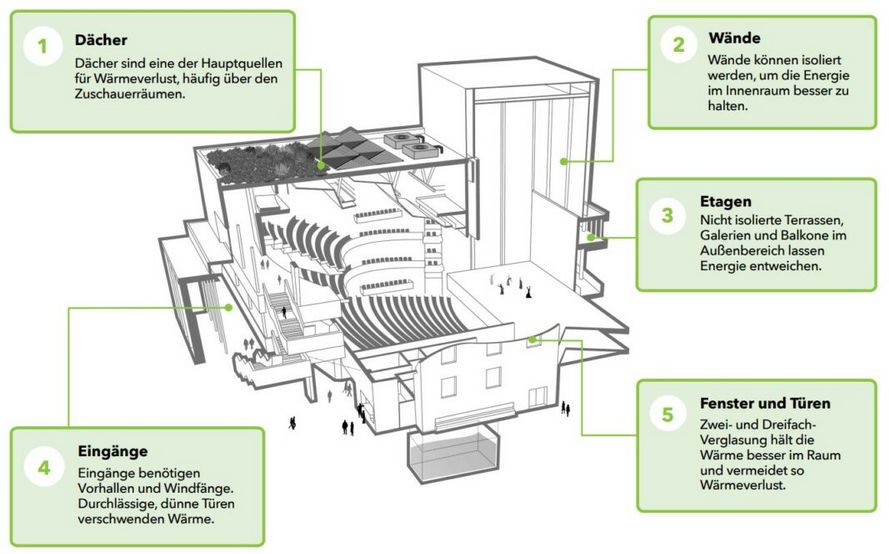 1
Dächer
Dächer sind eine der Hauptquellen für Wärmeverlust, häufig über den Zuschauerräumen.

2
Wände
Wände können isoliert werden, um die Energie im Innenraum besser zu halten.

3
Etagen
Nicht isolierte Terrassen, Galerien und Balkone im Außenbereich lassen Energie entweichen.

4
Eingänge
Eingänge benötigen Vorhallen und Windfänge. Durchlässige, dünne Türen verschwenden Wärme.

5
Fenster und Türen
Zwei- und Dreifach-Verglasung hält die Wärme besser im Raum und vermeidet so Wärmeverlust.